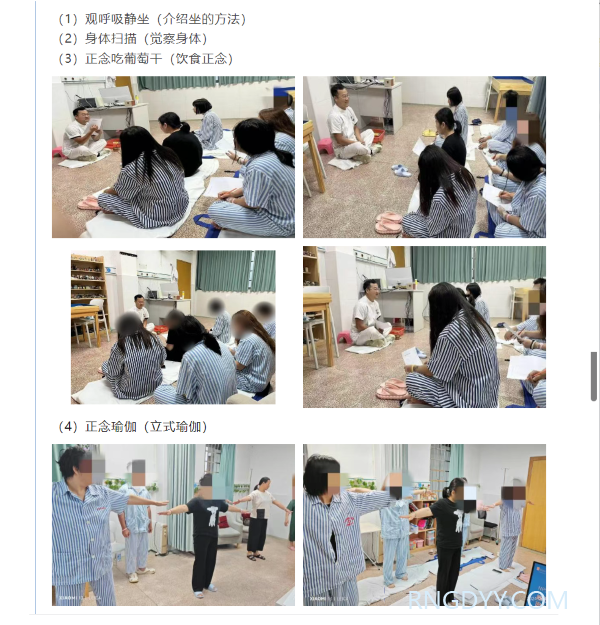 （1）观呼吸静坐（介绍坐的方法）
（2）身体扫描（觉察身体）
（3）正念吃葡萄干（饮食正念）

（4）正念瑜伽（立式瑜伽）

RNGDYY.COM